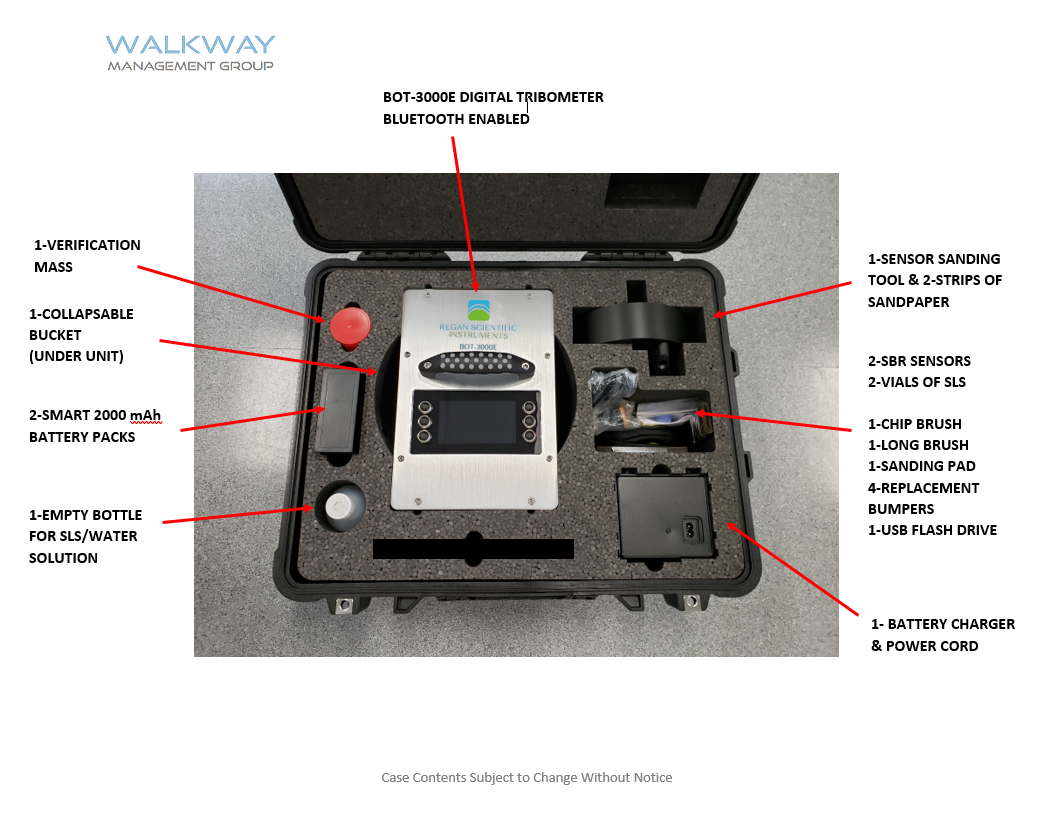 WALKWAY
MANAGEMENT GROUP

BOT-3000E DIGITAL TRIBOMETER
BLUETOOTH ENABLED

1-VERIFICATION MASS

1-COLLAPSABLE BUCKET
(UNDER UNIT)

2-SMART 2000 mAh BATTERY PACKS

1-EMPTY BOTTLE FOR SLS/WATER SOLUTION

REGAN SCIENTIFIC INSTRUMENTS
BOT-3000E

1-SENSOR SANDING TOOL & 2-STRIPS OF SANDPAPER

2-SBR SENSORS
2-VIALS OF SLS

1-CHIP BRUSH
1-LONG BRUSH
1-SANDING PAD
4-REPLACEMENT BUMPERS
1-USB FLASH DRIVE

1- BATTERY CHARGER & POWER CORD

Case Contents Subject to Change Without Notice